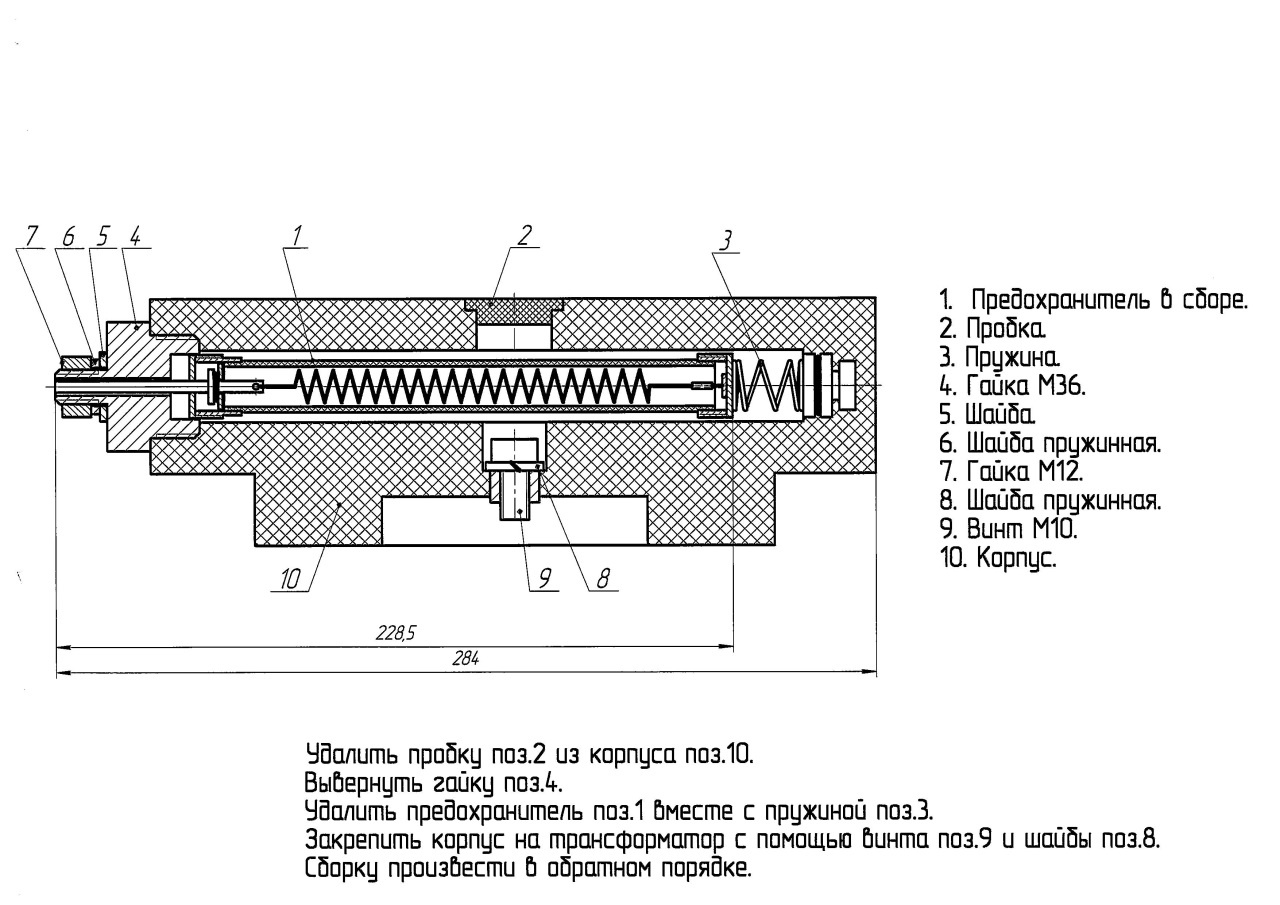 7 6 5 4 1 2 3

10 9 8

228,5
284

1. Предохранитель в сборе.
2. Пробка.
3. Пружина.
4. Гайка М36.
5. Шайба.
6. Шайба пружинная.
7. Гайка М12.
8. Шайба пружинная.
9. Винт М10.
10. Корпус.

Удалить пробку поз.2 из корпуса поз.10.
Вывернуть гайку поз.4.
Удалить предохранитель поз.1 вместе с пружиной поз.3.
Закрепить корпус на трансформатор с помощью винта поз.9 и шайбы поз.8.
Сборку произвести в обратном порядке.