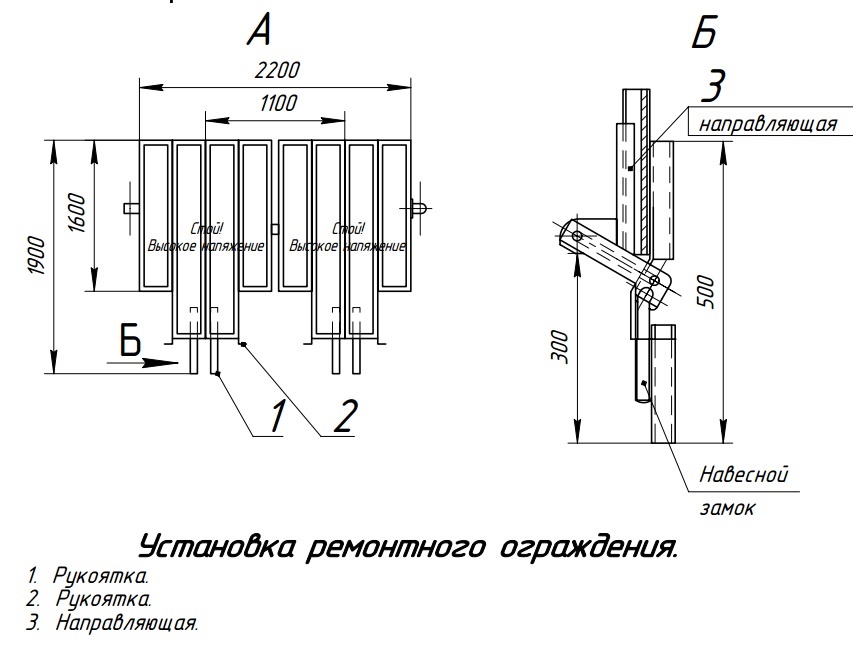 А

2200

1100

1900

1600

Стой!
Высокое напряжение

Стой!
Высокое напряжение

Б

1

2

Б

3

направляющая

500

300

Навесной
замок

Установка ремонтного ограждения.

1. Рукоятка.
2. Рукоятка.
3. Направляющая.