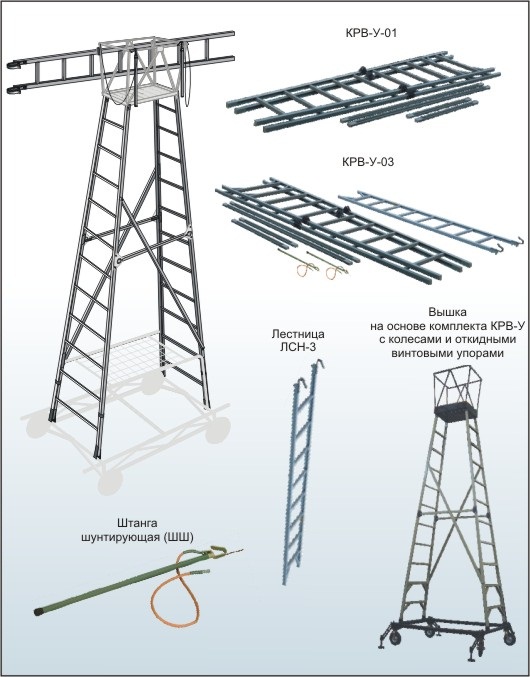 КРВ-У-01

КРВ-У-03

Вышка
на основе комплекта КРВ-У
с колесами и откидными
винтовыми упорами

Лестница
ЛСН-3

Штанга
шунтирующая (ШШ)