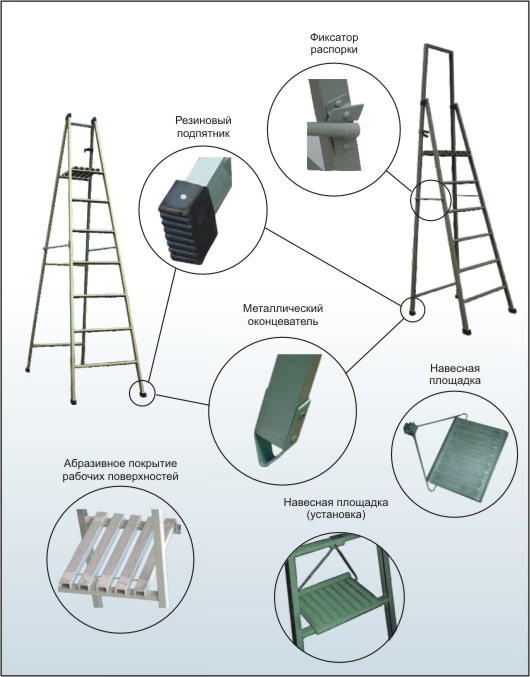 Фиксатор распорки

Резиновый подпятник

Металлический оконцеватель

Навесная площадка

Абразивное покрытие рабочих поверхностей

Навесная площадка (установка)