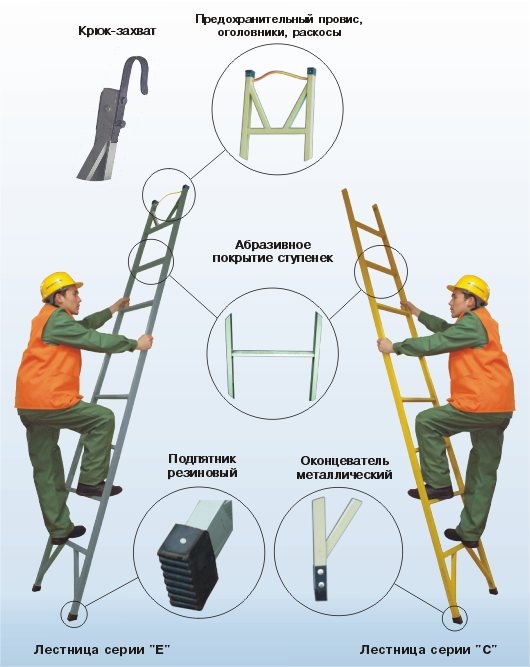 Крюк-захват

Предохранительный провис, оголовники, раскосы

Абразивное покрытие ступенек

Подпятник резиновый

Оконцеватель металлический

Лестница серии "Е"

Лестница серии "С"