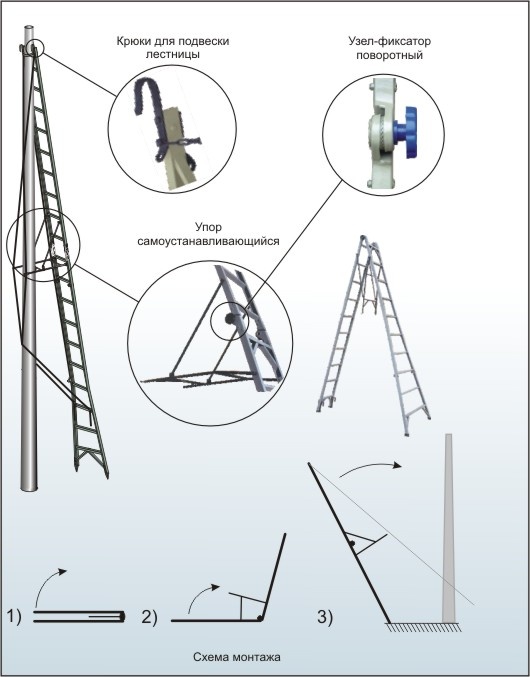 Крюки для подвески лестницы

Узел-фиксатор поворотный

Упор самоустанавливающийся

1)

2)

3)

Схема монтажа