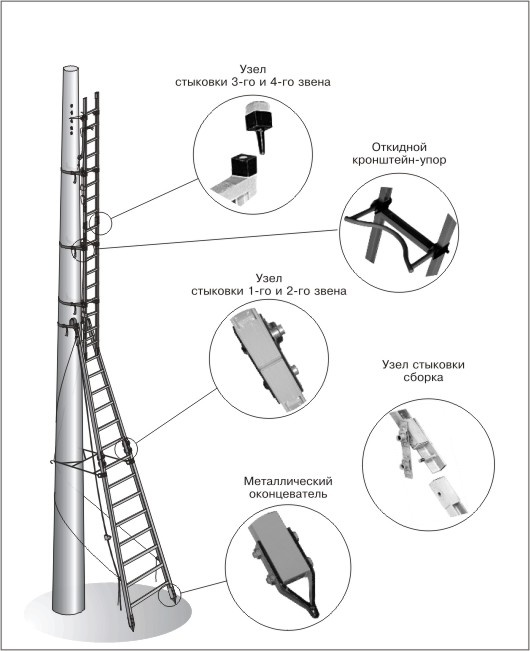 Узел
стыковки 3-го и 4-го звена

Откидной
кронштейн-упор

Узел
стыковки 1-го и 2-го звена

Узел стыковки
сборка

Металлический
оконцеватель