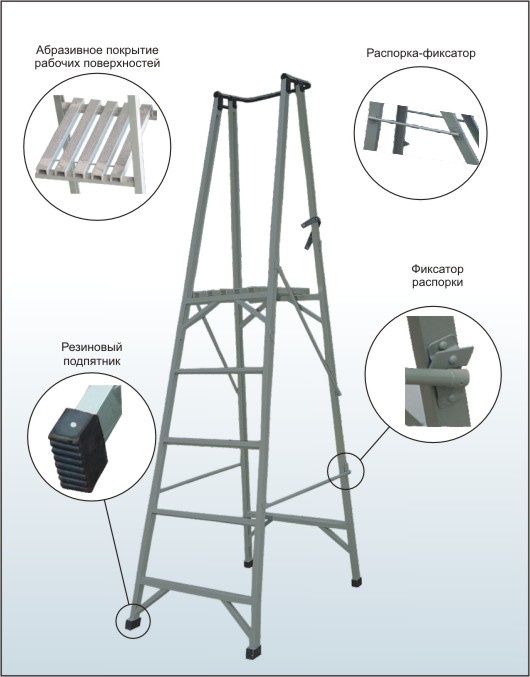 Абразивное покрытие рабочих поверхностей

Распорка-фиксатор

Фиксатор распорки

Резиновый подпятник