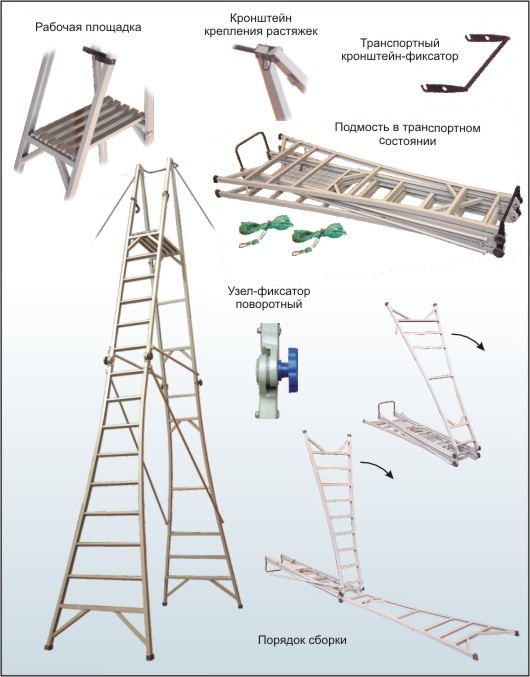 Рабочая площадка

Кронштейн крепления растяжек

Транспортный кронштейн-фиксатор

Подмость в транспортном состоянии

Узел-фиксатор поворотный

Порядок сборки